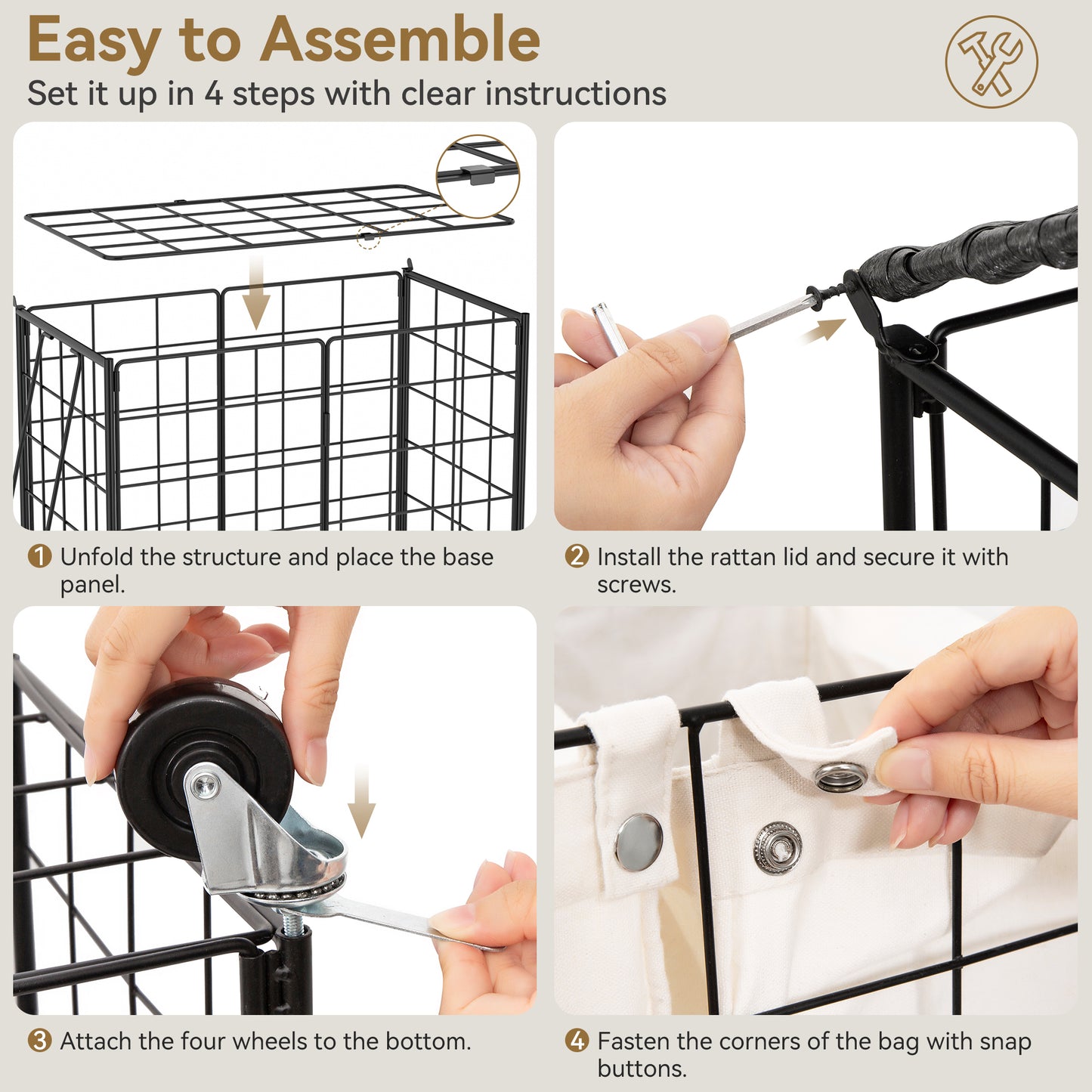 Easy to Assemble

Set it up in 4 steps with clear instructions

1 Unfold the structure and place the base panel.

2 Install the rattan lid and secure it with screws.

3 Attach the four wheels to the bottom.

4 Fasten the corners of the bag with snap buttons.